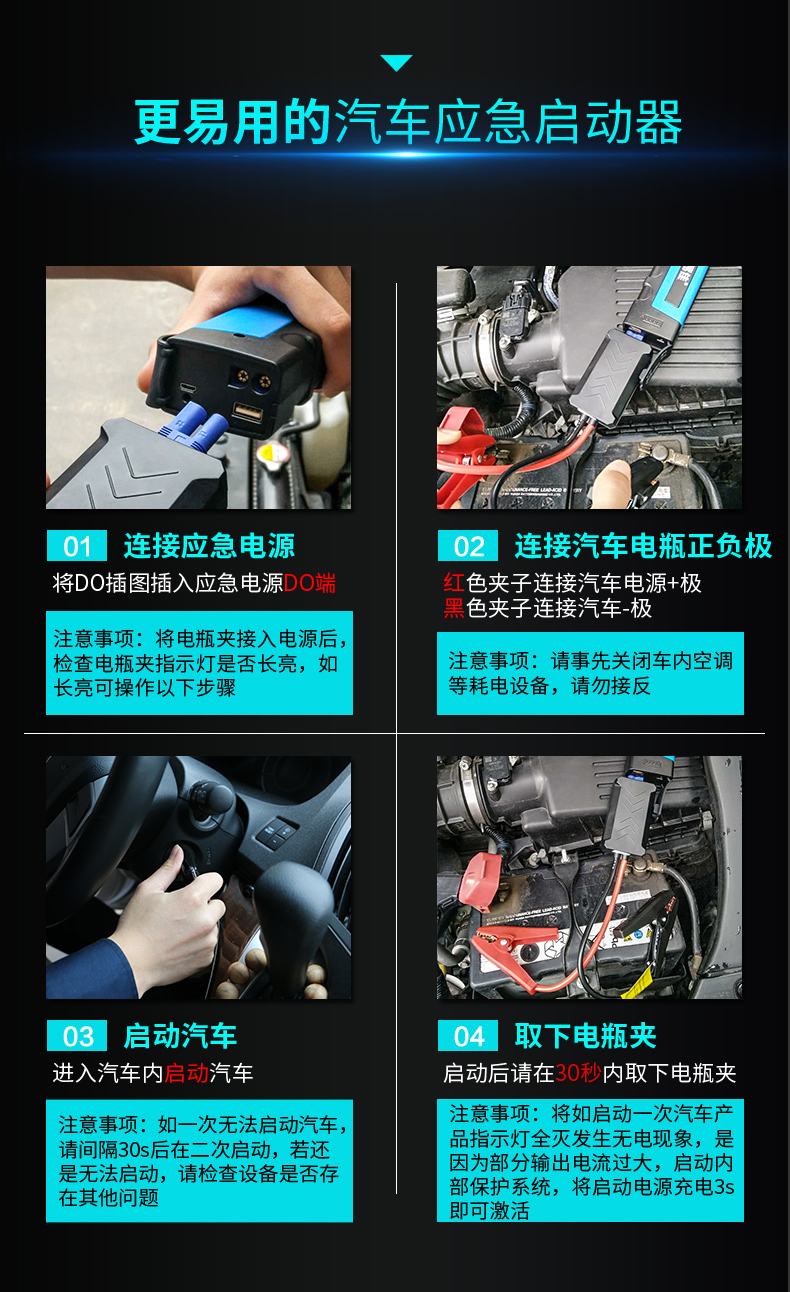 更易用的汽车应急启动器

01 连接应急电源

将DO插图插入应急电源DO端

注意事项：将电瓶夹接入电源后，检查电瓶夹指示灯是否长亮，如长亮可操作以下步骤

02 连接汽车电瓶正负极

红色夹子连接汽车电源+极
黑色夹子连接汽车-极

注意事项：请事先关闭车内空调等耗电设备，请勿接反

03 启动汽车

进入汽车内启动汽车

注意事项：如一次无法启动汽车，请间隔30s后在二次启动，若还是无法启动，请检查设备是否存在其他问题

04 取下电瓶夹

启动后请在30秒内取下电瓶夹

注意事项：将如启动一次汽车产品指示灯全灭发生无电现象，是因为部分输出电流过大，启动内部保护系统，将启动电源充电3s即可激活